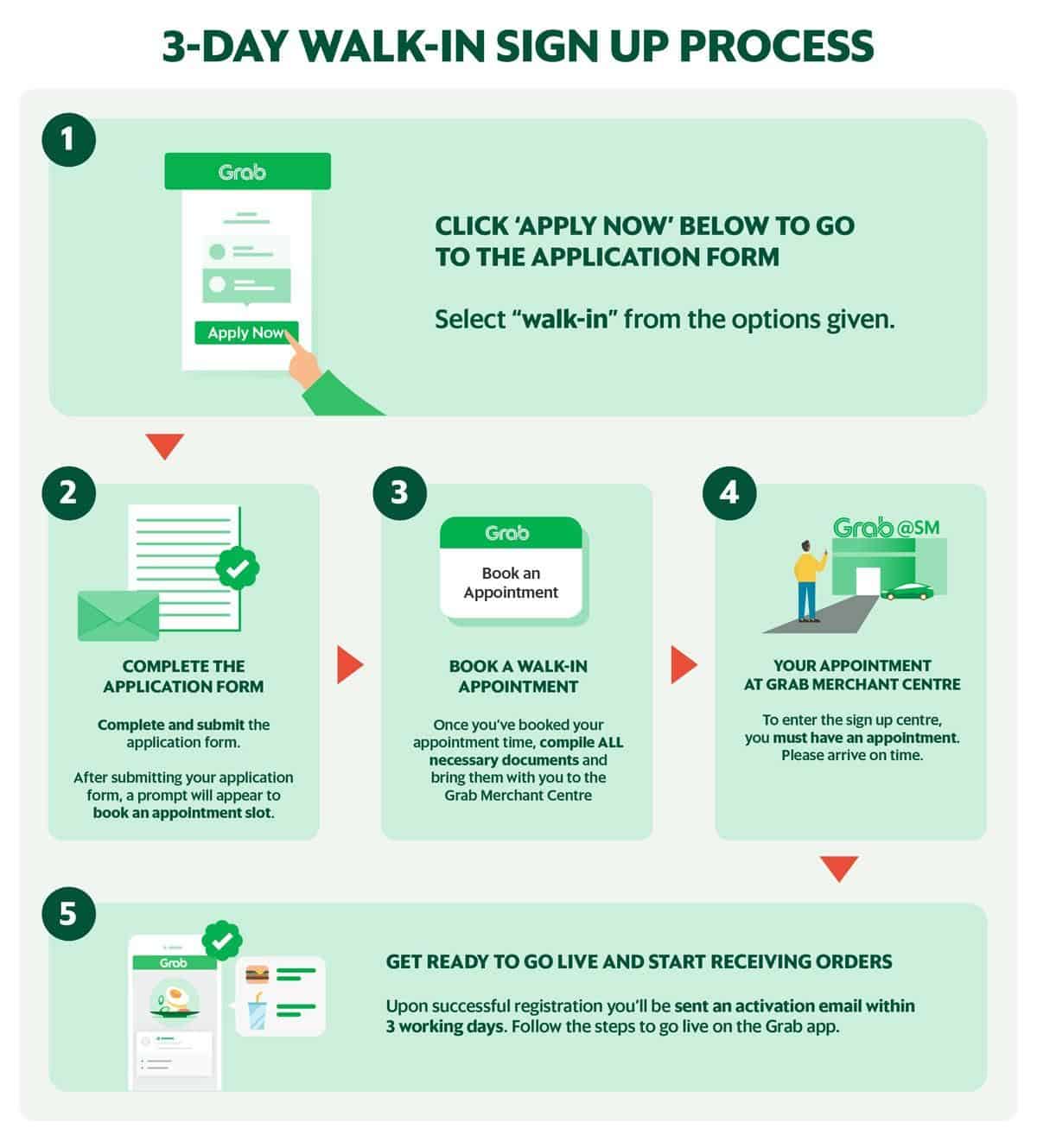 3-DAY WALK-IN SIGN UP PROCESS

1

Grab

Apply Now

CLICK 'APPLY NOW' BELOW TO GO TO THE APPLICATION FORM

Select "walk-in" from the options given.

2

COMPLETE THE APPLICATION FORM

Complete and submit the application form.

After submitting your application form, a prompt will appear to book an appointment slot.

3

Grab

Book an Appointment

BOOK A WALK-IN APPOINTMENT

Once you've booked your appointment time, compile ALL necessary documents and bring them with you to the Grab Merchant Centre

4

Grab @SM

YOUR APPOINTMENT AT GRAB MERCHANT CENTRE

To enter the sign up centre, you must have an appointment. Please arrive on time.

5

Grab

GET READY TO GO LIVE AND START RECEIVING ORDERS

Upon successful registration you'll be sent an activation email within 3 working days. Follow the steps to go live on the Grab app.